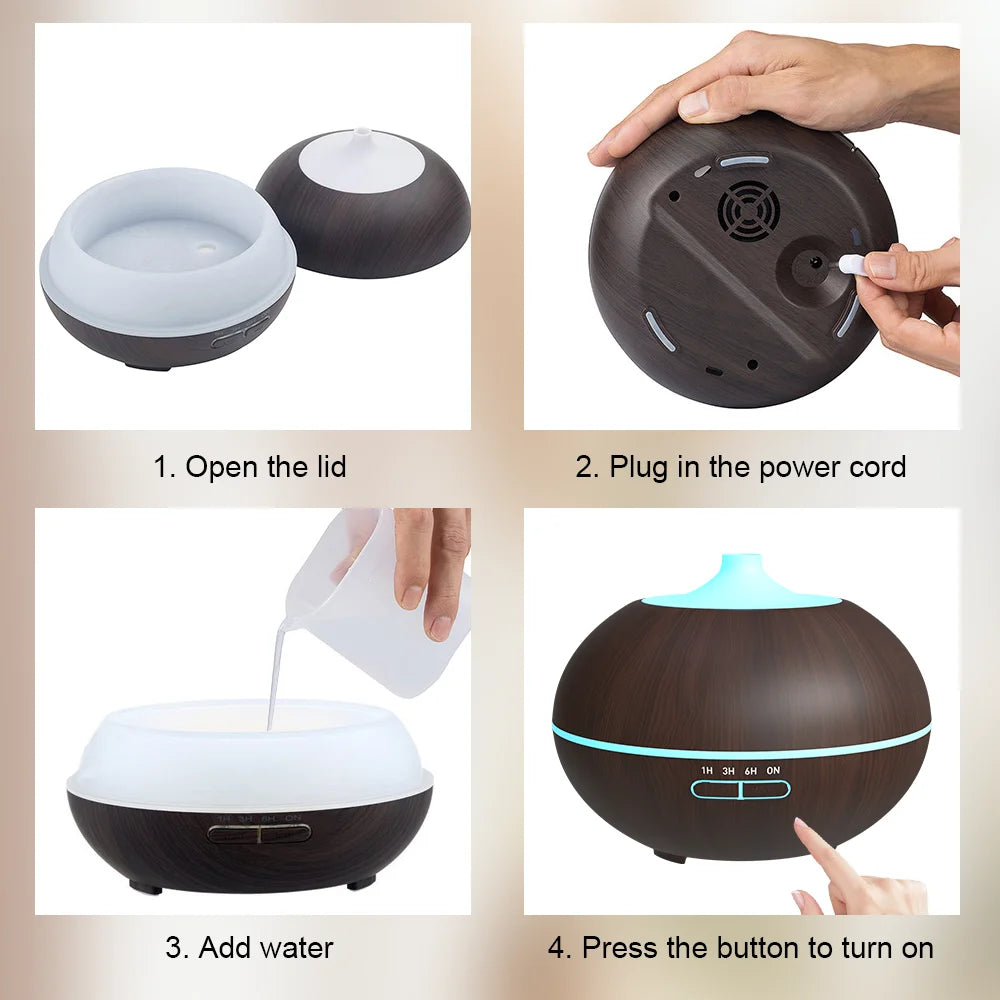 1. Open the lid

2. Plug in the power cord

1H 3H 6H ON

3. Add water

1H 3H 6H ON

4. Press the button to turn on